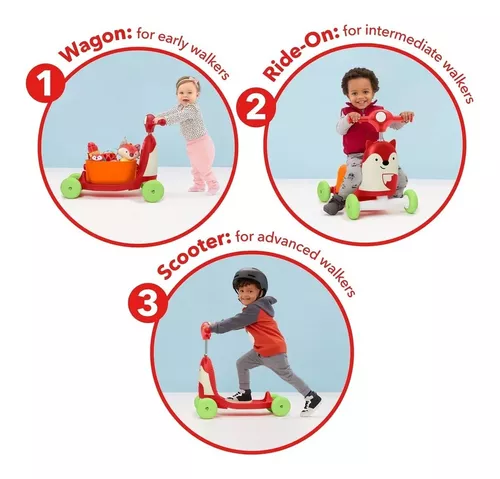 1 Wagon: for early walkers

2 Ride-On: for intermediate walkers

3 Scooter: for advanced walkers